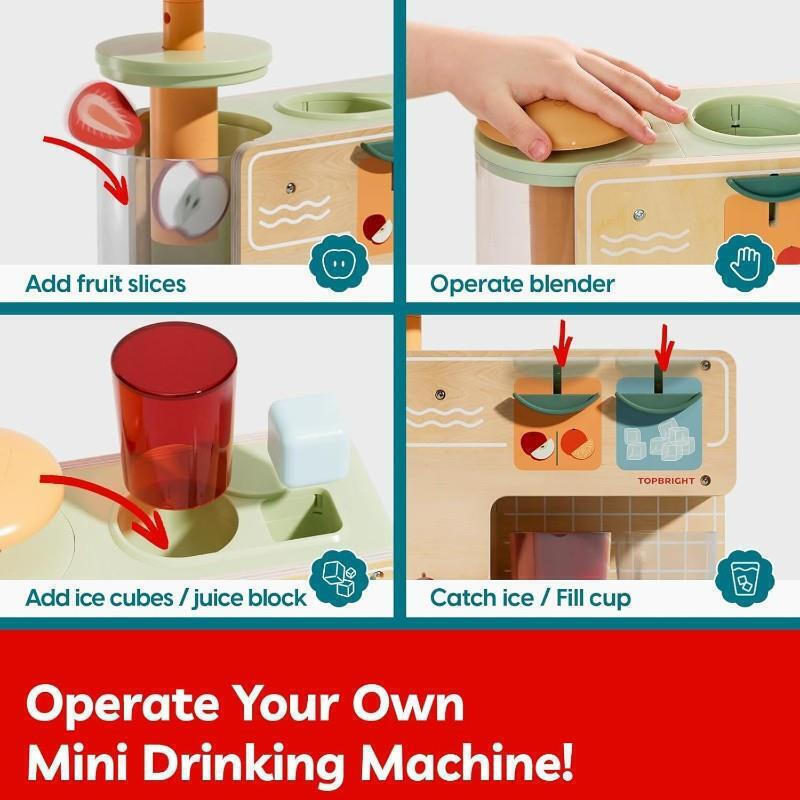 Add fruit slices

Operate blender

Add ice cubes / juice block

TOPBRIGHT

Catch ice / Fill cup

Operate Your Own Mini Drinking Machine!